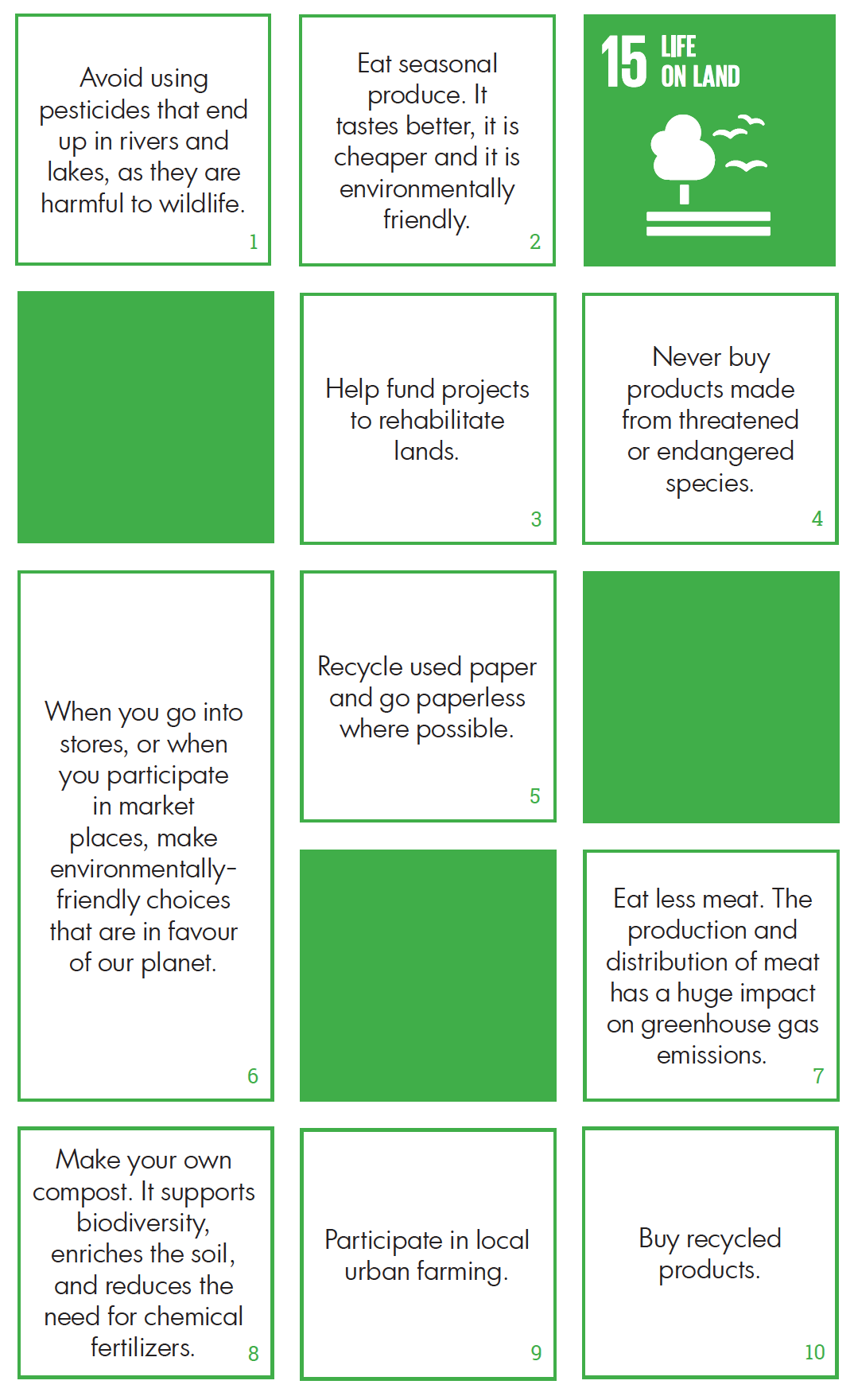 Avoid using pesticides that end up in rivers and lakes, as they are harmful to wildlife.

1

Eat seasonal produce. It tastes better, it is cheaper and it is environmentally friendly.

2

15 LIFE ON LAND

Help fund projects to rehabilitate lands.

3

Never buy products made from threatened or endangered species.

4

When you go into stores, or when you participate in market places, make environmentally-friendly choices that are in favour of our planet.

6

Recycle used paper and go paperless where possible.

5

Eat less meat. The production and distribution of meat has a huge impact on greenhouse gas emissions.

7

Make your own compost. It supports biodiversity, enriches the soil, and reduces the need for chemical fertilizers.

8

Participate in local urban farming.

9

Buy recycled products.

10